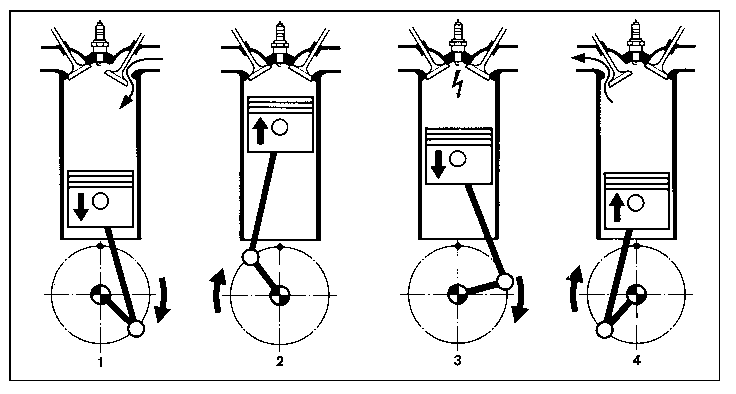 1

2

3

4